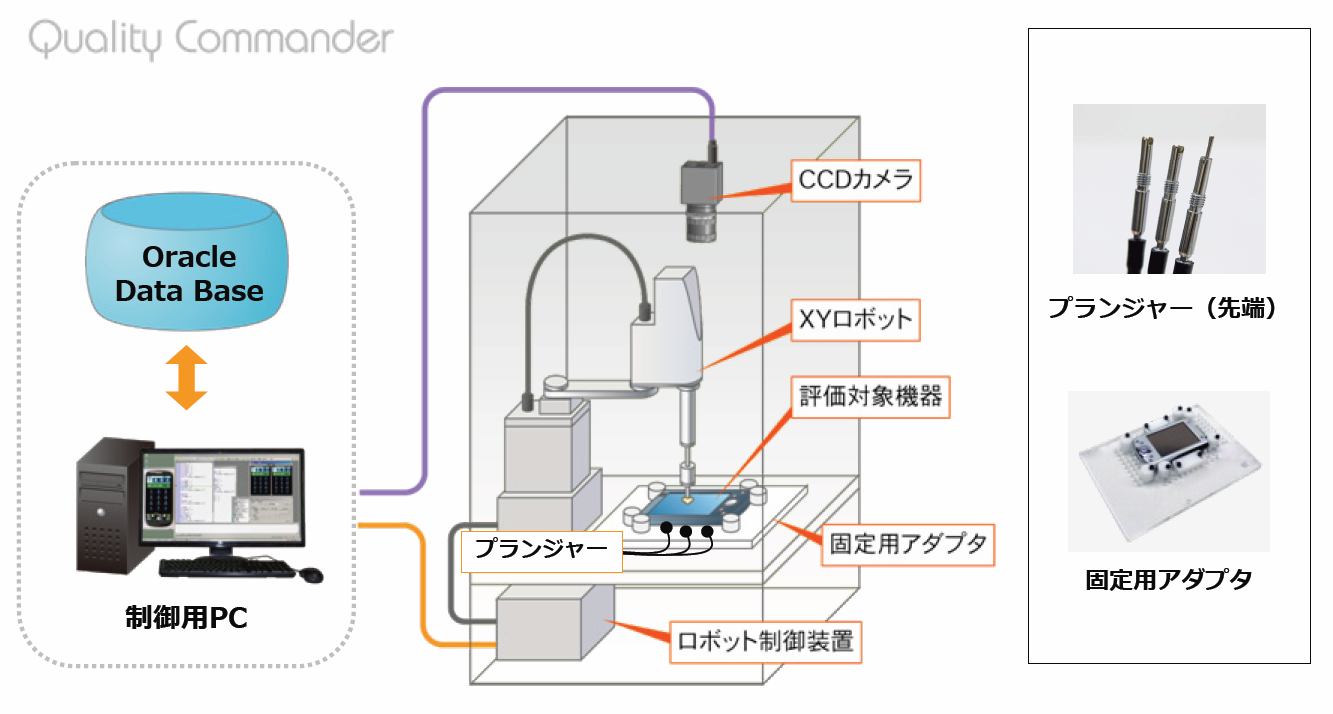 Quality Commander

Oracle Data Base

制御用PC

CCDカメラ

XYロボット

評価対象機器

プランジャー

固定用アダプタ

ロボット制御装置

プランジャー（先端）

固定用アダプタ